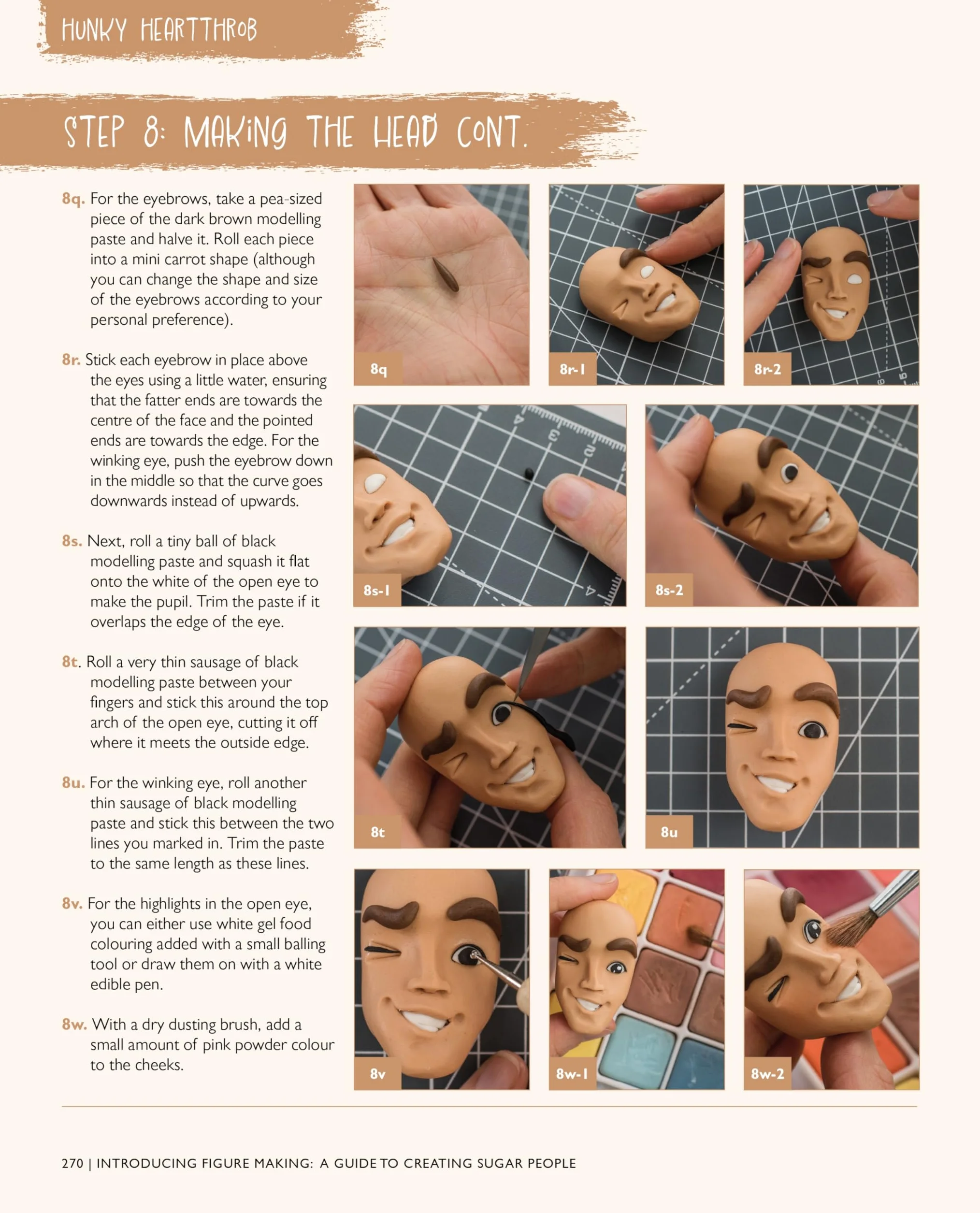 HUNKY HEARTTHROB

STEP 8: MAKING THE HEAD CONT.

8q. For the eyebrows, take a pea-sized piece of the dark brown modelling paste and halve it. Roll each piece into a mini carrot shape (although you can change the shape and size of the eyebrows according to your personal preference).

8r. Stick each eyebrow in place above the eyes using a little water, ensuring that the fatter ends are towards the centre of the face and the pointed ends are towards the edge. For the winking eye, push the eyebrow down in the middle so that the curve goes downwards instead of upwards.

8s. Next, roll a tiny ball of black modelling paste and squash it flat onto the white of the open eye to make the pupil. Trim the paste if it overlaps the edge of the eye.

8t. Roll a very thin sausage of black modelling paste between your fingers and stick this around the top arch of the open eye, cutting it off where it meets the outside edge.

8u. For the winking eye, roll another thin sausage of black modelling paste and stick this between the two lines you marked in. Trim the paste to the same length as these lines.

8v. For the highlights in the open eye, you can either use white gel food colouring added with a small balling tool or draw them on with a white edible pen.

8w. With a dry dusting brush, add a small amount of pink powder colour to the cheeks.

8q

8r-1

8r-2

8s-1

8s-2

8t

8u

8v

8w-1

8w-2

270 | INTRODUCING FIGURE MAKING: A GUIDE TO CREATING SUGAR PEOPLE