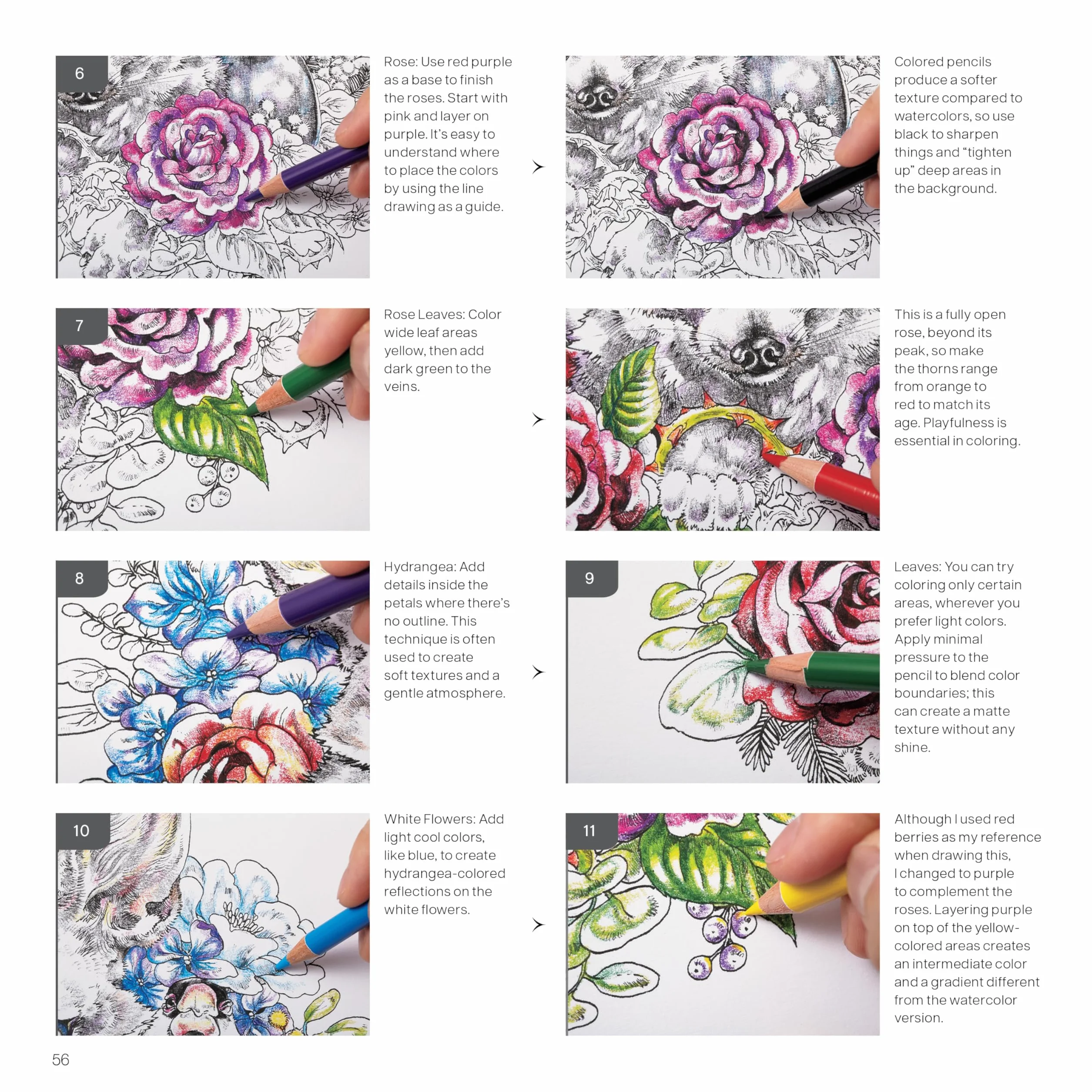 6

Rose: Use red purple as a base to finish the roses. Start with pink and layer on purple. It's easy to understand where to place the colors by using the line drawing as a guide.

Colored pencils produce a softer texture compared to watercolors, so use black to sharpen things and "tighten up" deep areas in the background.

7

Rose Leaves: Color wide leaf areas yellow, then add dark green to the veins.

This is a fully open rose, beyond its peak, so make the thorns range from orange to red to match its age. Playfulness is essential in coloring.

8

Hydrangea: Add details inside the petals where there's no outline. This technique is often used to create soft textures and a gentle atmosphere.

9

Leaves: You can try coloring only certain areas, wherever you prefer light colors. Apply minimal pressure to the pencil to blend color boundaries; this can create a matte texture without any shine.

10

White Flowers: Add light cool colors, like blue, to create hydrangea-colored reflections on the white flowers.

11

Although I used red berries as my reference when drawing this, I changed to purple to complement the roses. Layering purple on top of the yellow-colored areas creates an intermediate color and a gradient different from the watercolor version.

56