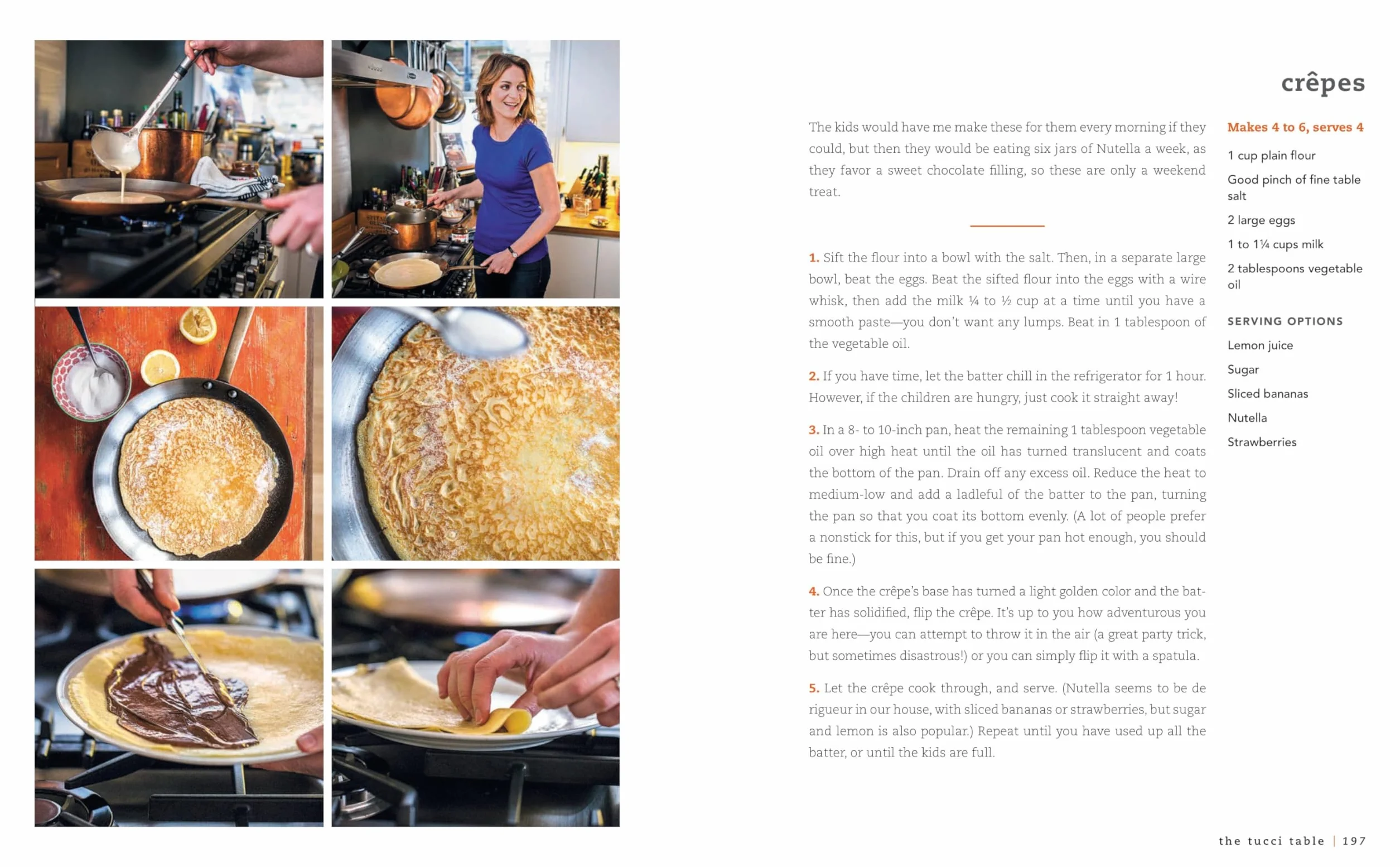 crêpes

The kids would have me make these for them every morning if they could, but then they would be eating six jars of Nutella a week, as they favor a sweet chocolate filling, so these are only a weekend treat.

1. Sift the flour into a bowl with the salt. Then, in a separate large bowl, beat the eggs. Beat the sifted flour into the eggs with a wire whisk, then add the milk ¼ to ½ cup at a time until you have a smooth paste—you don't want any lumps. Beat in 1 tablespoon of the vegetable oil.

2. If you have time, let the batter chill in the refrigerator for 1 hour. However, if the children are hungry, just cook it straight away!

3. In a 8- to 10-inch pan, heat the remaining 1 tablespoon vegetable oil over high heat until the oil has turned translucent and coats the bottom of the pan. Drain off any excess oil. Reduce the heat to medium-low and add a ladleful of the batter to the pan, turning the pan so that you coat its bottom evenly. (A lot of people prefer a nonstick for this, but if you get your pan hot enough, you should be fine.)

4. Once the crêpe's base has turned a light golden color and the batter has solidified, flip the crêpe. It's up to you how adventurous you are here—you can attempt to throw it in the air (a great party trick, but sometimes disastrous!) or you can simply flip it with a spatula.

5. Let the crêpe cook through, and serve. (Nutella seems to be de rigueur in our house, with sliced bananas or strawberries, but sugar and lemon is also popular.) Repeat until you have used up all the batter, or until the kids are full.

Makes 4 to 6, serves 4

1 cup plain flour

Good pinch of fine table salt

2 large eggs

1 to 1¼ cups milk

2 tablespoons vegetable oil

SERVING OPTIONS

Lemon juice

Sugar

Sliced bananas

Nutella

Strawberries

the tucci table | 197